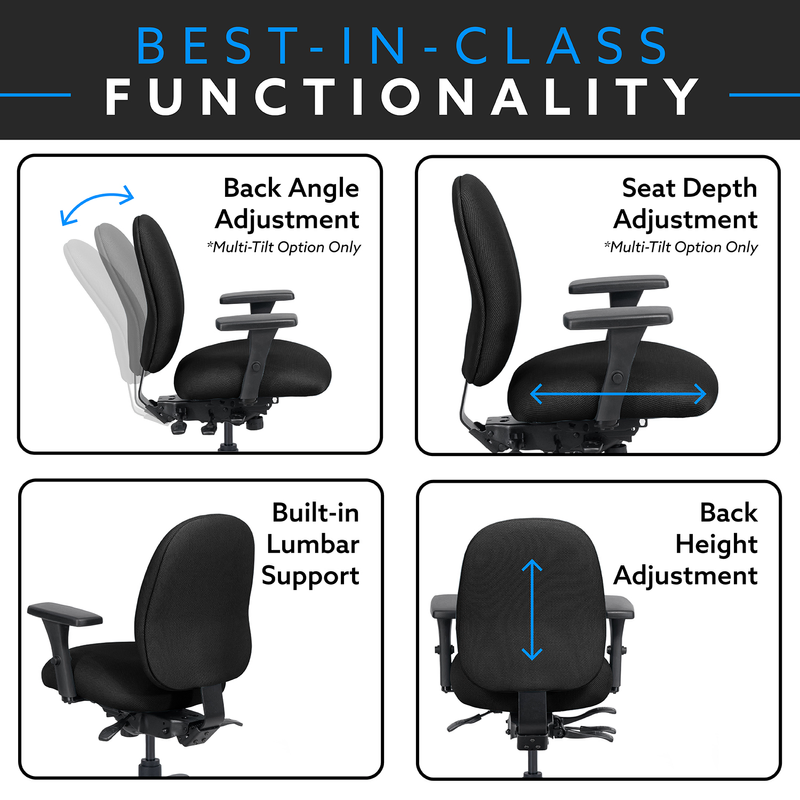 BEST-IN-CLASS
FUNCTIONALITY

Back Angle Adjustment
*Multi-Tilt Option Only

Seat Depth Adjustment
*Multi-Tilt Option Only

Built-in Lumbar Support

Back Height Adjustment