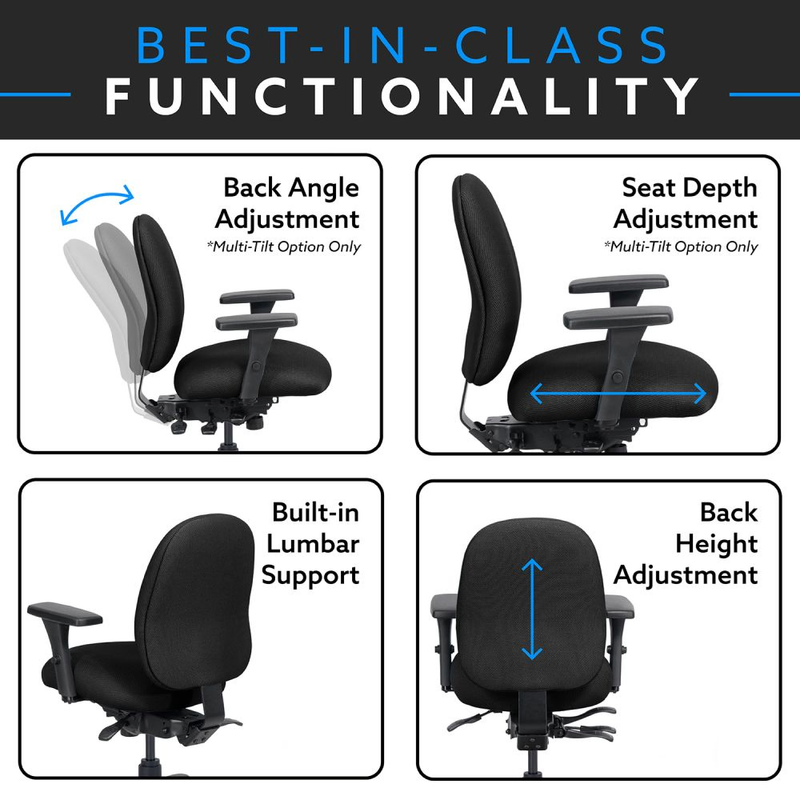 BEST-IN-CLASS
FUNCTIONALITY

Back Angle Adjustment
*Multi-Tilt Option Only

Seat Depth Adjustment
*Multi-Tilt Option Only

Built-in Lumbar Support

Back Height Adjustment