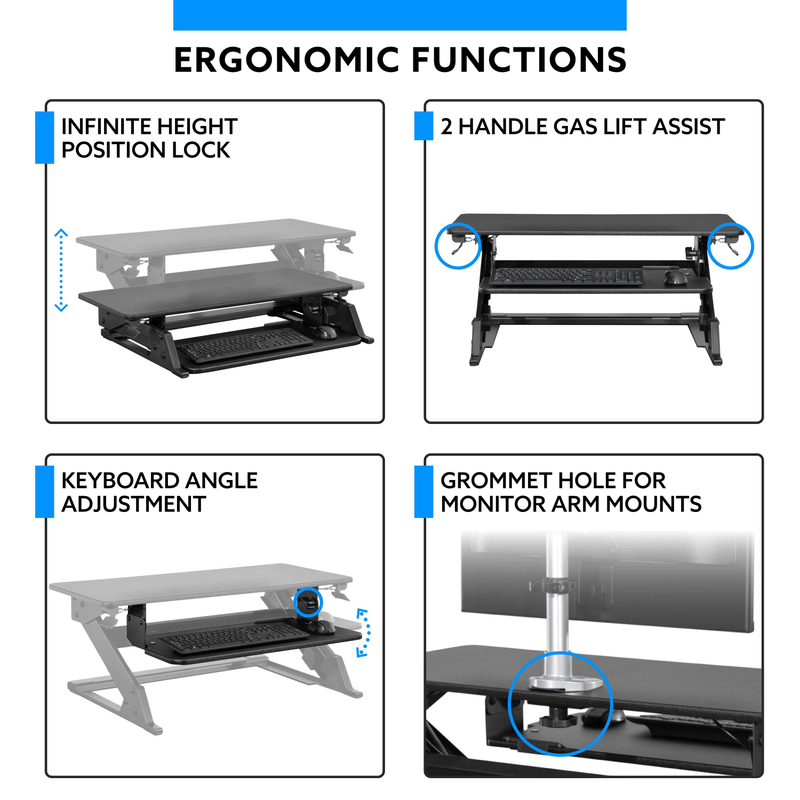 ERGONOMIC FUNCTIONS

INFINITE HEIGHT POSITION LOCK

2 HANDLE GAS LIFT ASSIST

KEYBOARD ANGLE ADJUSTMENT

GROMMET HOLE FOR MONITOR ARM MOUNTS