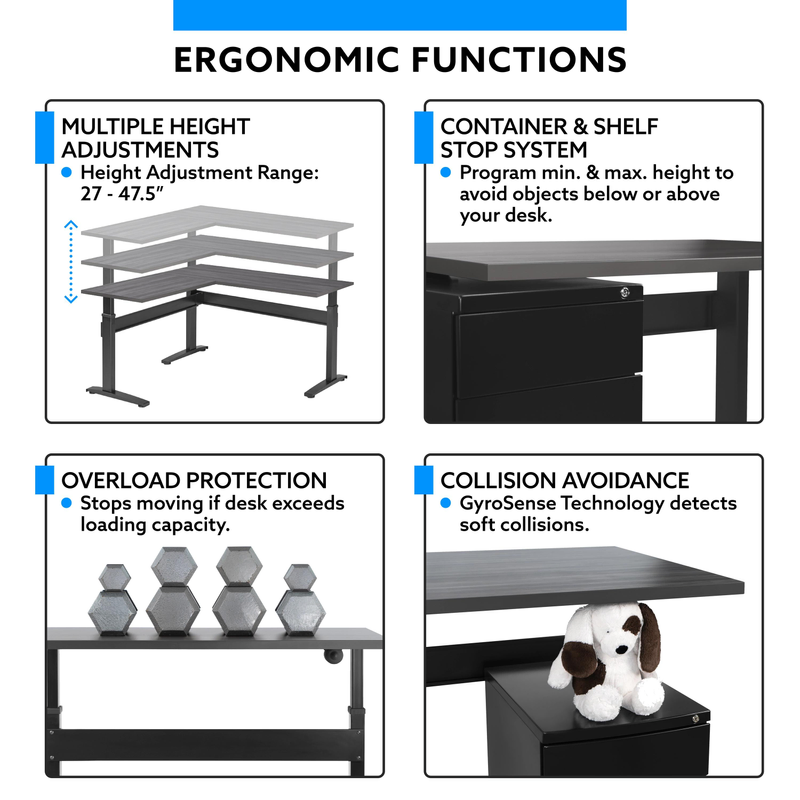 ERGONOMIC FUNCTIONS

MULTIPLE HEIGHT ADJUSTMENTS
• Height Adjustment Range: 27 - 47.5"

CONTAINER & SHELF STOP SYSTEM
• Program min. & max. height to avoid objects below or above your desk.

OVERLOAD PROTECTION
• Stops moving if desk exceeds loading capacity.

COLLISION AVOIDANCE
• GyroSense Technology detects soft collisions.