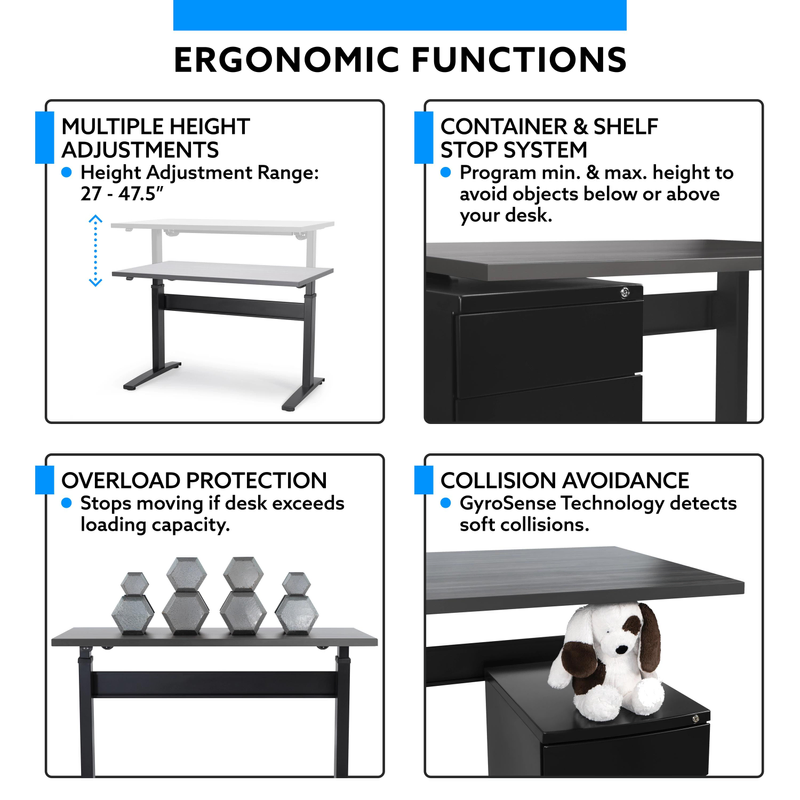 ERGONOMIC FUNCTIONS

MULTIPLE HEIGHT ADJUSTMENTS
• Height Adjustment Range: 27 - 47.5"

CONTAINER & SHELF STOP SYSTEM
• Program min. & max. height to avoid objects below or above your desk.

OVERLOAD PROTECTION
• Stops moving if desk exceeds loading capacity.

COLLISION AVOIDANCE
• GyroSense Technology detects soft collisions.