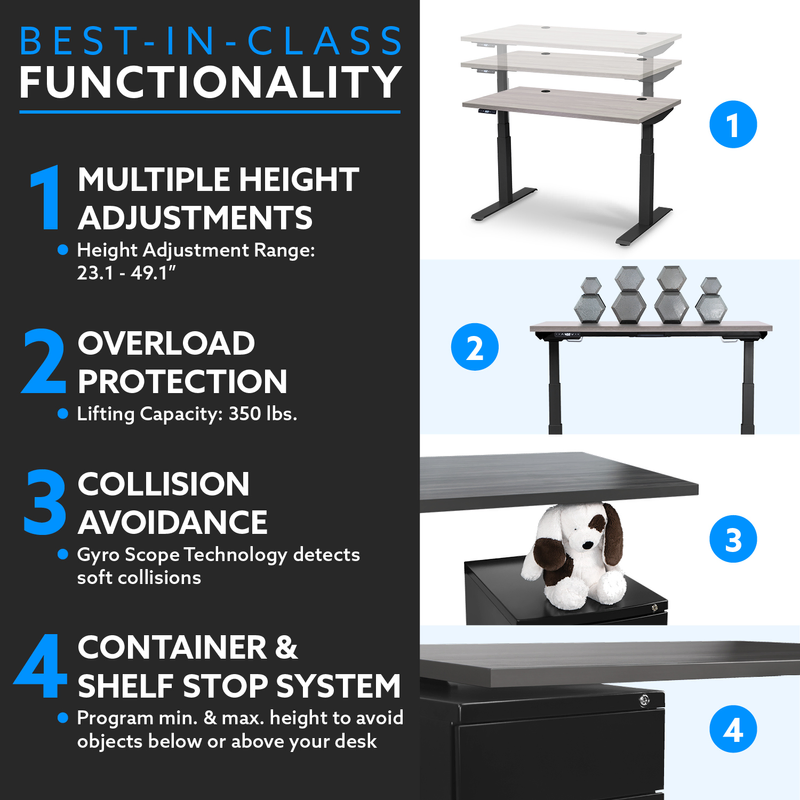 BEST-IN-CLASS
FUNCTIONALITY

1 MULTIPLE HEIGHT ADJUSTMENTS
• Height Adjustment Range: 23.1 - 49.1"

2 OVERLOAD PROTECTION
• Lifting Capacity: 350 lbs.

3 COLLISION AVOIDANCE
• Gyro Scope Technology detects soft collisions

4 CONTAINER & SHELF STOP SYSTEM
• Program min. & max. height to avoid objects below or above your desk

1

2

3

4