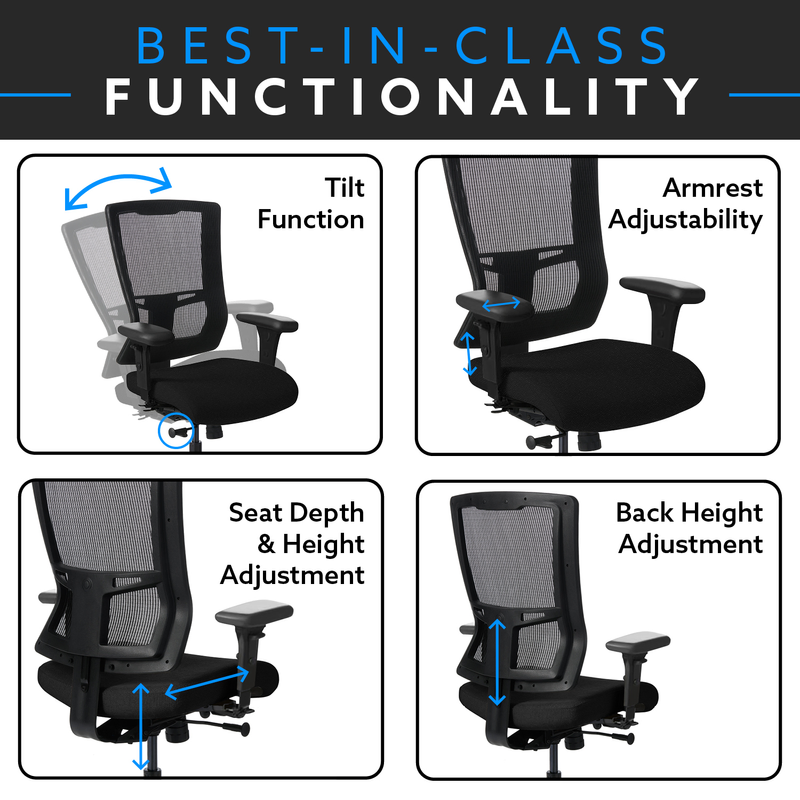 BEST-IN-CLASS
FUNCTIONALITY

Tilt Function

Armrest Adjustability

Seat Depth & Height Adjustment

Back Height Adjustment